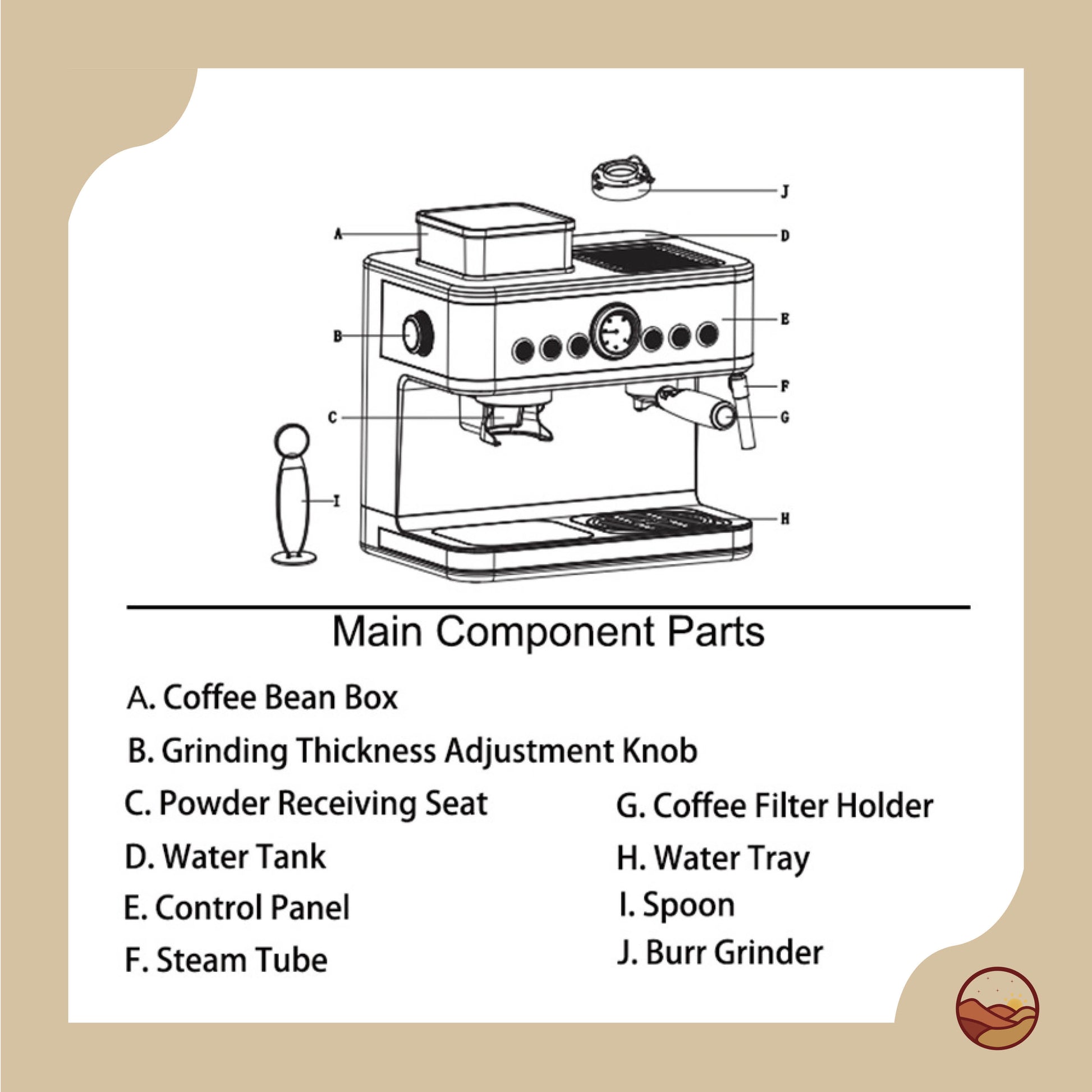 J

A

D

B

E

F

C

G

I

H

Main Component Parts

A. Coffee Bean Box

B. Grinding Thickness Adjustment Knob

C. Powder Receiving Seat

D. Water Tank

E. Control Panel

F. Steam Tube

G. Coffee Filter Holder

H. Water Tray

I. Spoon

J. Burr Grinder